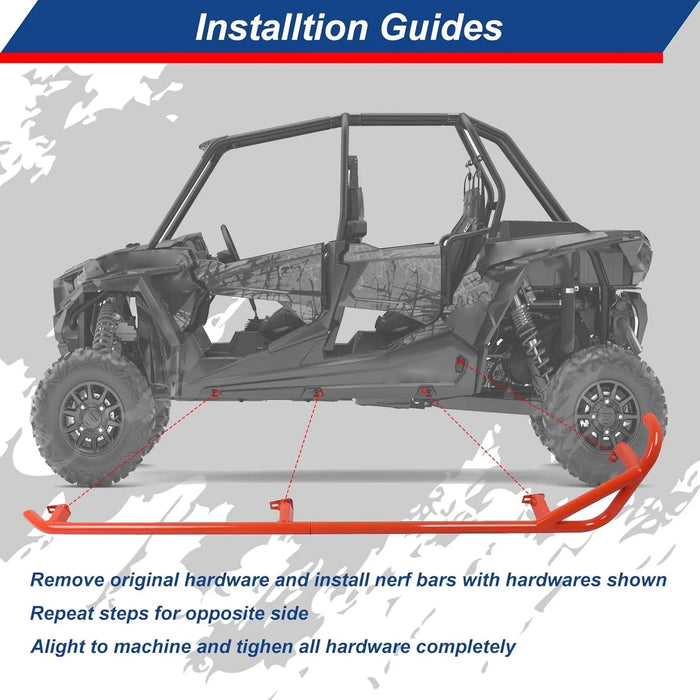 Installtion Guides

Remove original hardware and install nerf bars with hardwares shown

Repeat steps for opposite side

Alight to machine and tighen all hardware completely