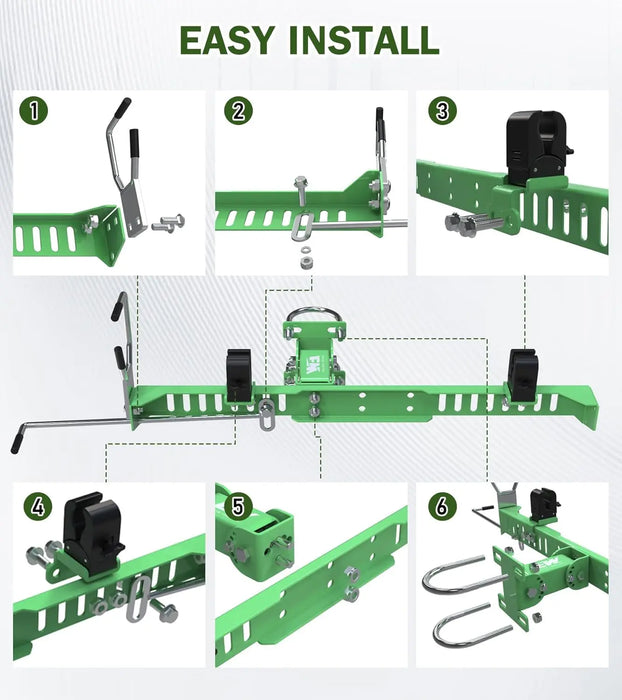 EASY INSTALL

1

2

3

4

5

6