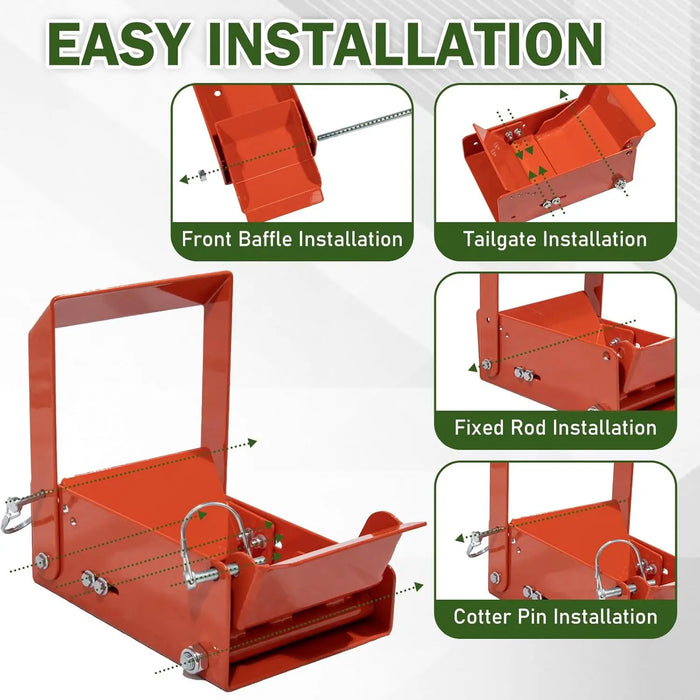 EASY INSTALLATION

Front Baffle Installation

Tailgate Installation

Fixed Rod Installation

Cotter Pin Installation