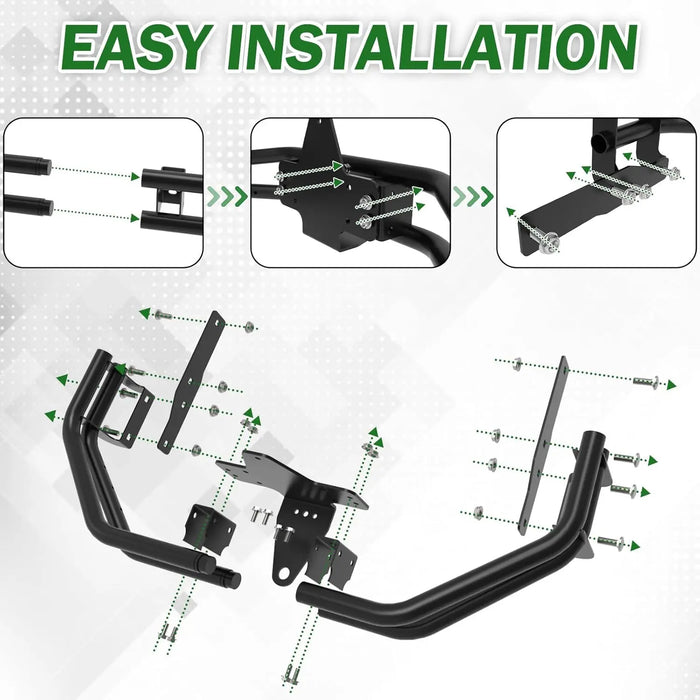 EASY INSTALLATION