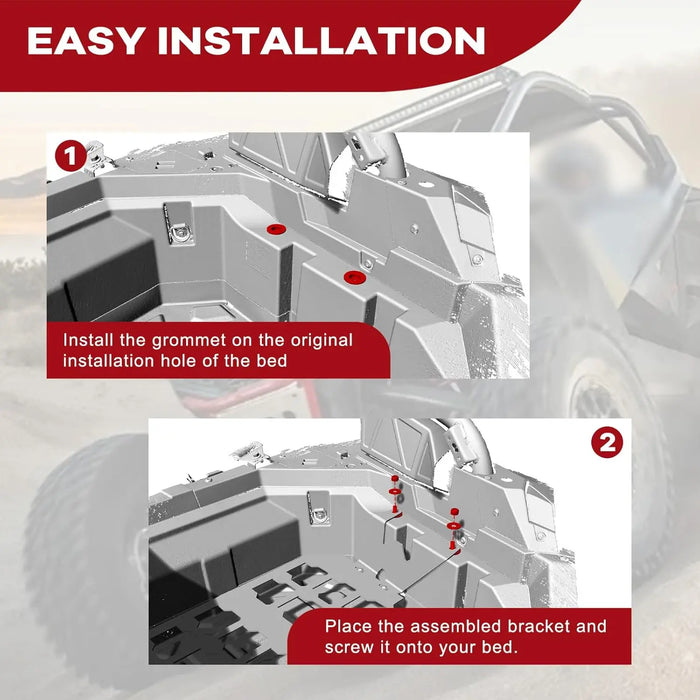 EASY INSTALLATION

1

Install the grommet on the original installation hole of the bed

2

Place the assembled bracket and screw it onto your bed.