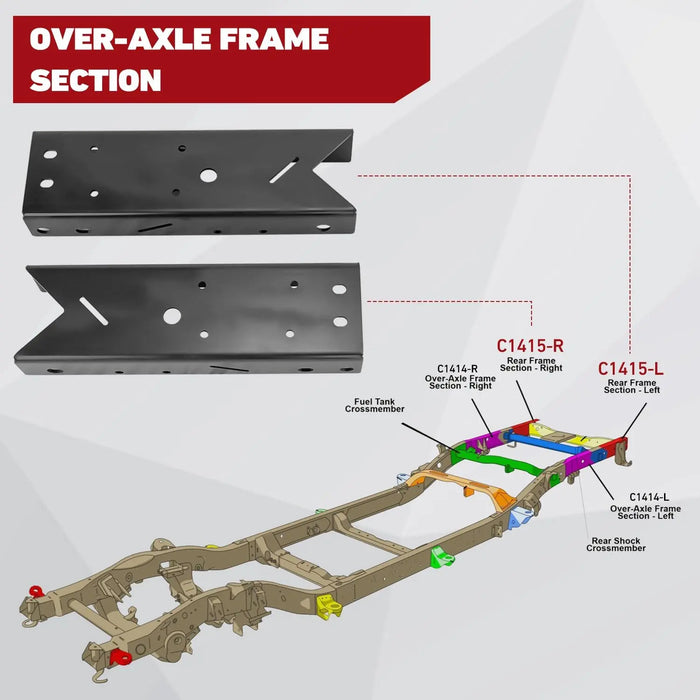 OVER-AXLE FRAME SECTION

C1415-R
Rear Frame Section - Right

C1415-L
Rear Frame Section - Left

C1414-R
Over-Axle Frame Section - Right

Fuel Tank Crossmember

C1414-L
Over-Axle Frame Section - Left

Rear Shock Crossmember