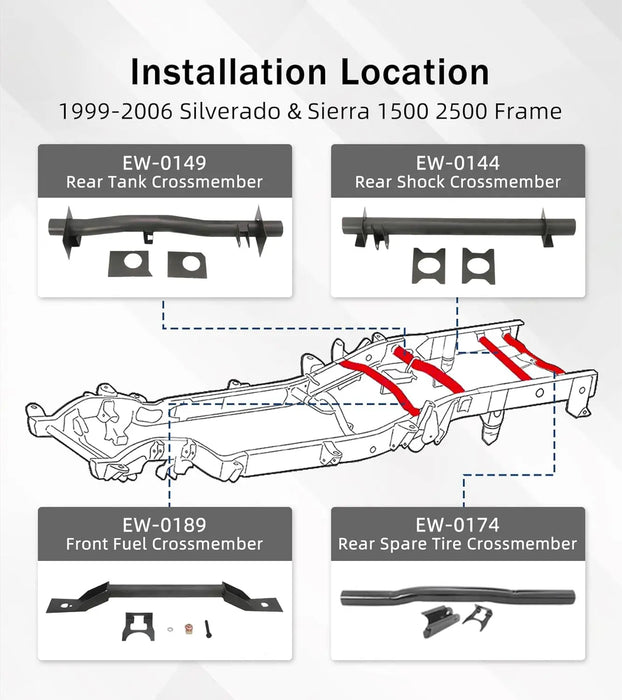 Installation Location

1999-2006 Silverado & Sierra 1500 2500 Frame

EW-0149
Rear Tank Crossmember

EW-0144
Rear Shock Crossmember

EW-0189
Front Fuel Crossmember

EW-0174
Rear Spare Tire Crossmember