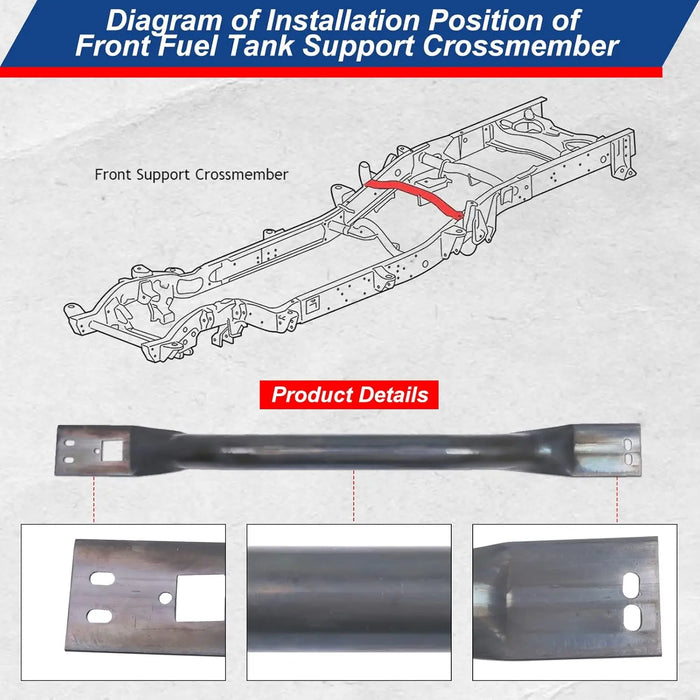 Diagram of Installation Position of Front Fuel Tank Support Crossmember

Front Support Crossmember

Product Details