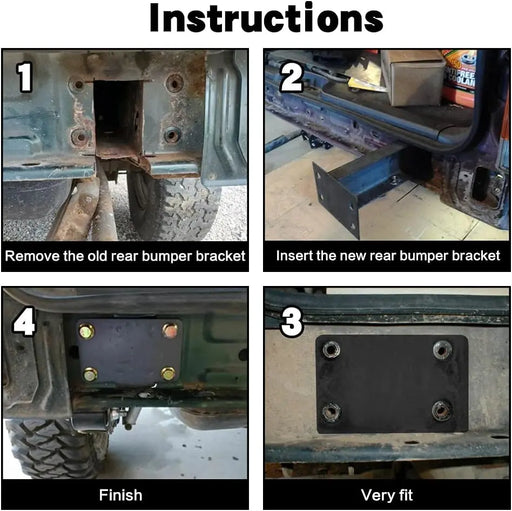 Instructions

1

Remove the old rear bumper bracket

2

Insert the new rear bumper bracket

4

Finish

3

Very fit