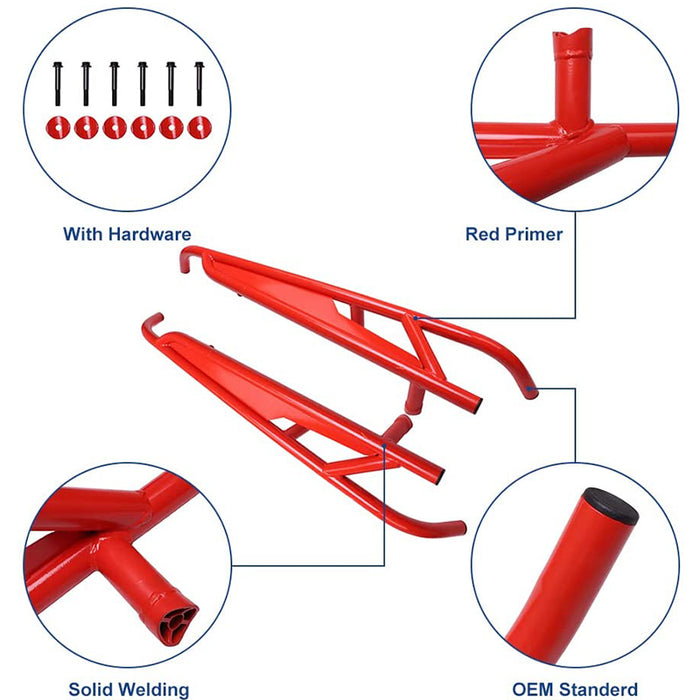 With Hardware

Red Primer

Solid Welding

OEM Standerd