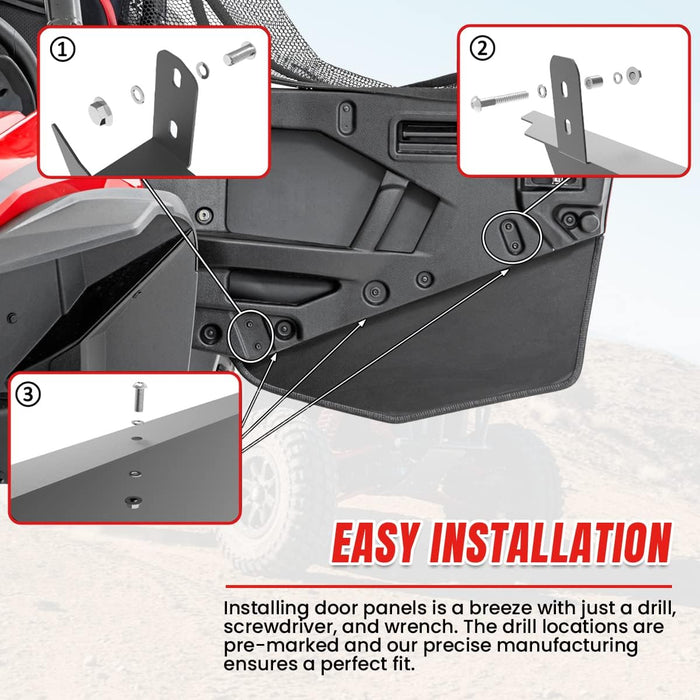 ①

②

③

EASY INSTALLATION

Installing door panels is a breeze with just a drill, screwdriver, and wrench. The drill locations are pre-marked and our precise manufacturing ensures a perfect fit.