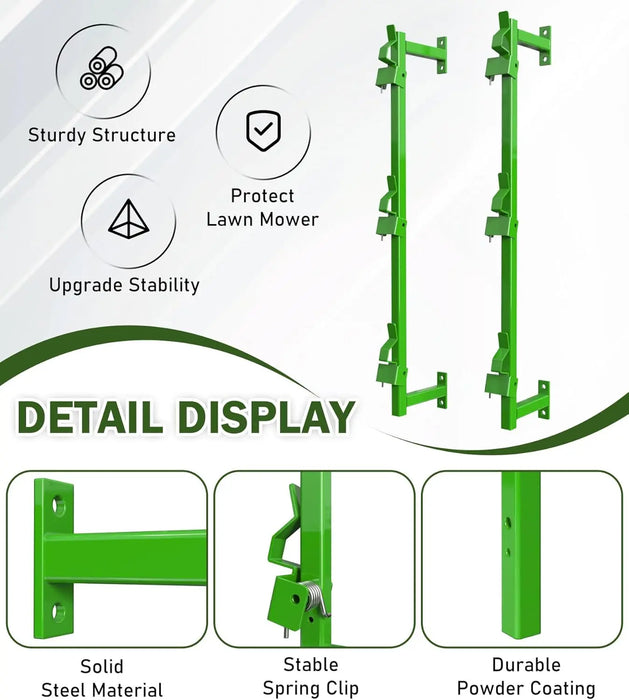 Sturdy Structure

Protect Lawn Mower

Upgrade Stability

DETAIL DISPLAY

Solid Steel Material

Stable Spring Clip

Durable Powder Coating