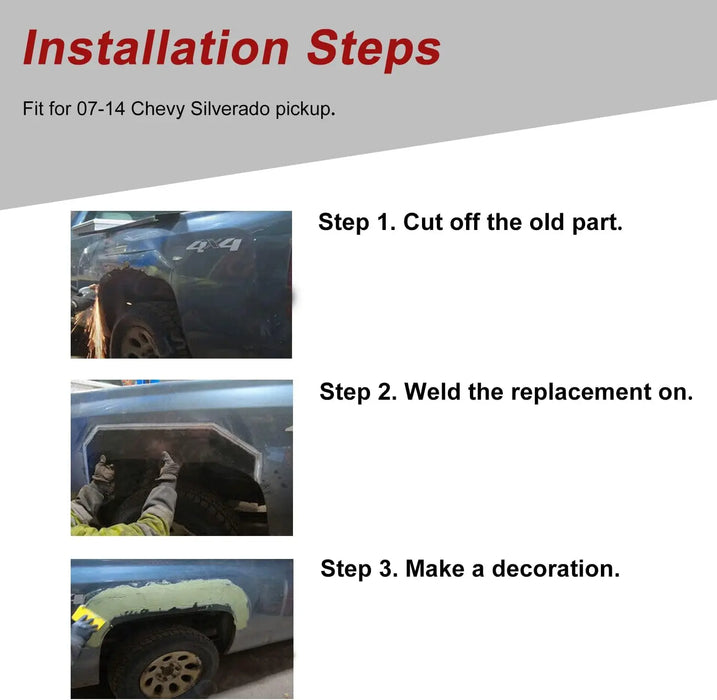 Installation Steps

Fit for 07-14 Chevy Silverado pickup.

4x4

Step 1. Cut off the old part.

Step 2. Weld the replacement on.

Step 3. Make a decoration.