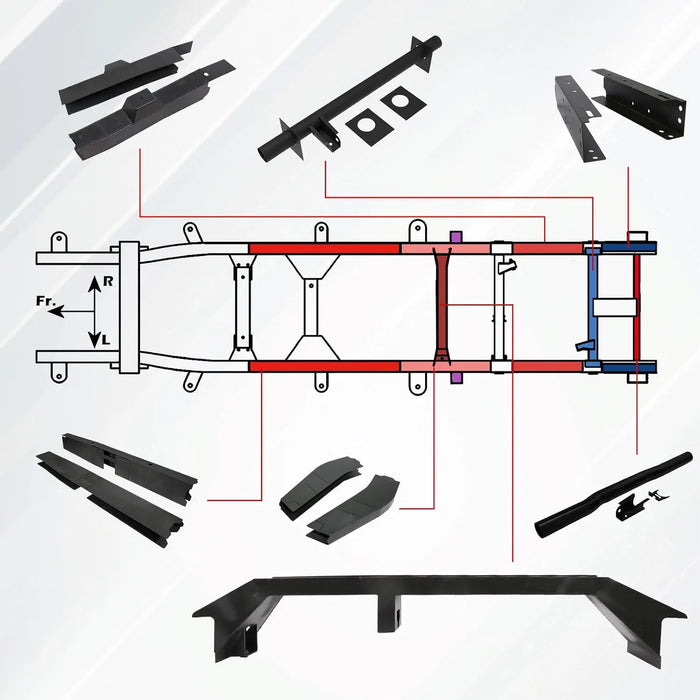 R
Fr.
L