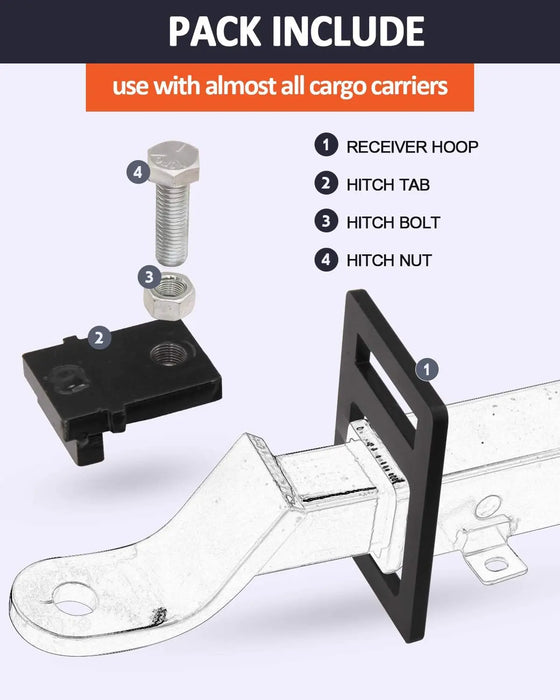 PACK INCLUDE

use with almost all cargo carriers

1 RECEIVER HOOP
2 HITCH TAB
3 HITCH BOLT
4 HITCH NUT

4

3

2

1